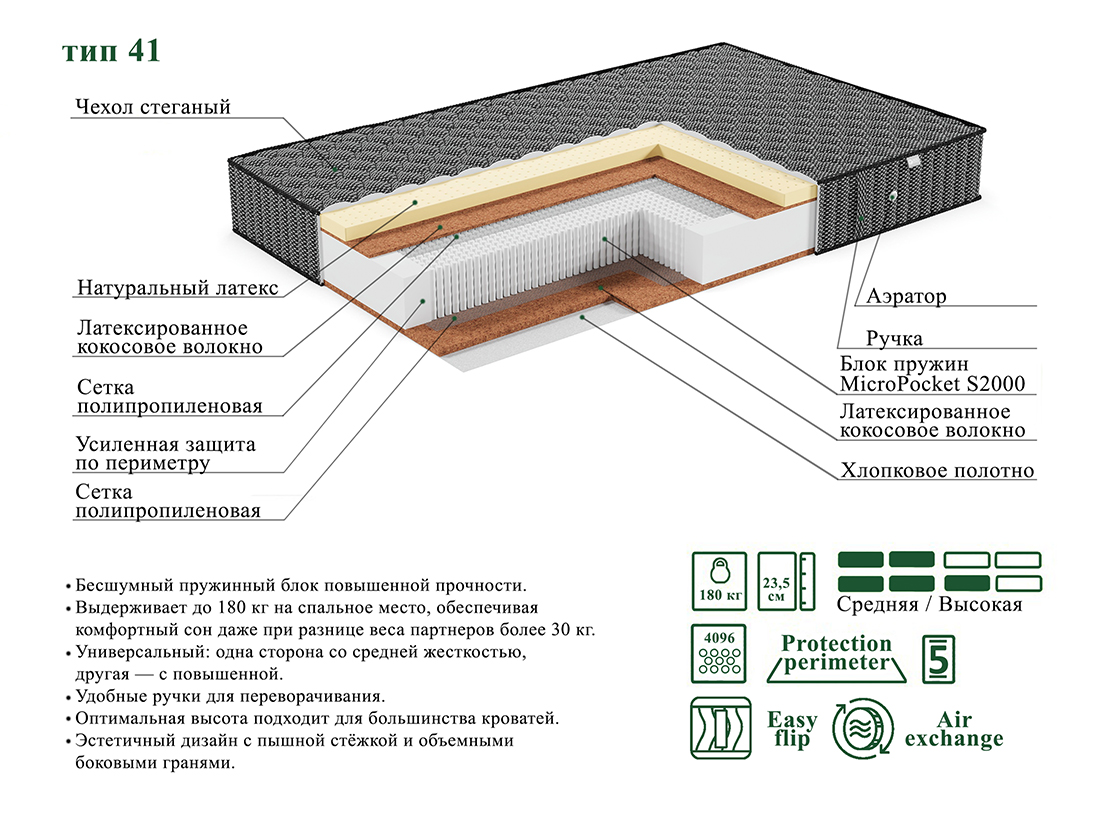 тип 41

Чехол стеганый

Натуральный латекс

Латексированное кокосовое волокно

Сетка полипропиленовая

Усиленная защита по периметру

Сетка полипропиленовая

Аэратор

Ручка

Блок пружин MicroPocket S2000

Латексированное кокосовое волокно

Хлопковое полотно

• Бесшумный пружинный блок повышенной прочности.
• Выдерживает до 180 кг на спальное место, обеспечивая комфортный сон даже при разнице веса партнеров более 30 кг.
• Универсальный: одна сторона со средней жесткостью, другая — с повышенной.
• Удобные ручки для переворачивания.
• Оптимальная высота подходит для большинства кроватей.
• Эстетичный дизайн с пышной стёжкой и объемными боковыми гранями.

180 кг

23,5 см

Средняя / Высокая

4096

Protection perimeter

5

Easy flip

Air exchange